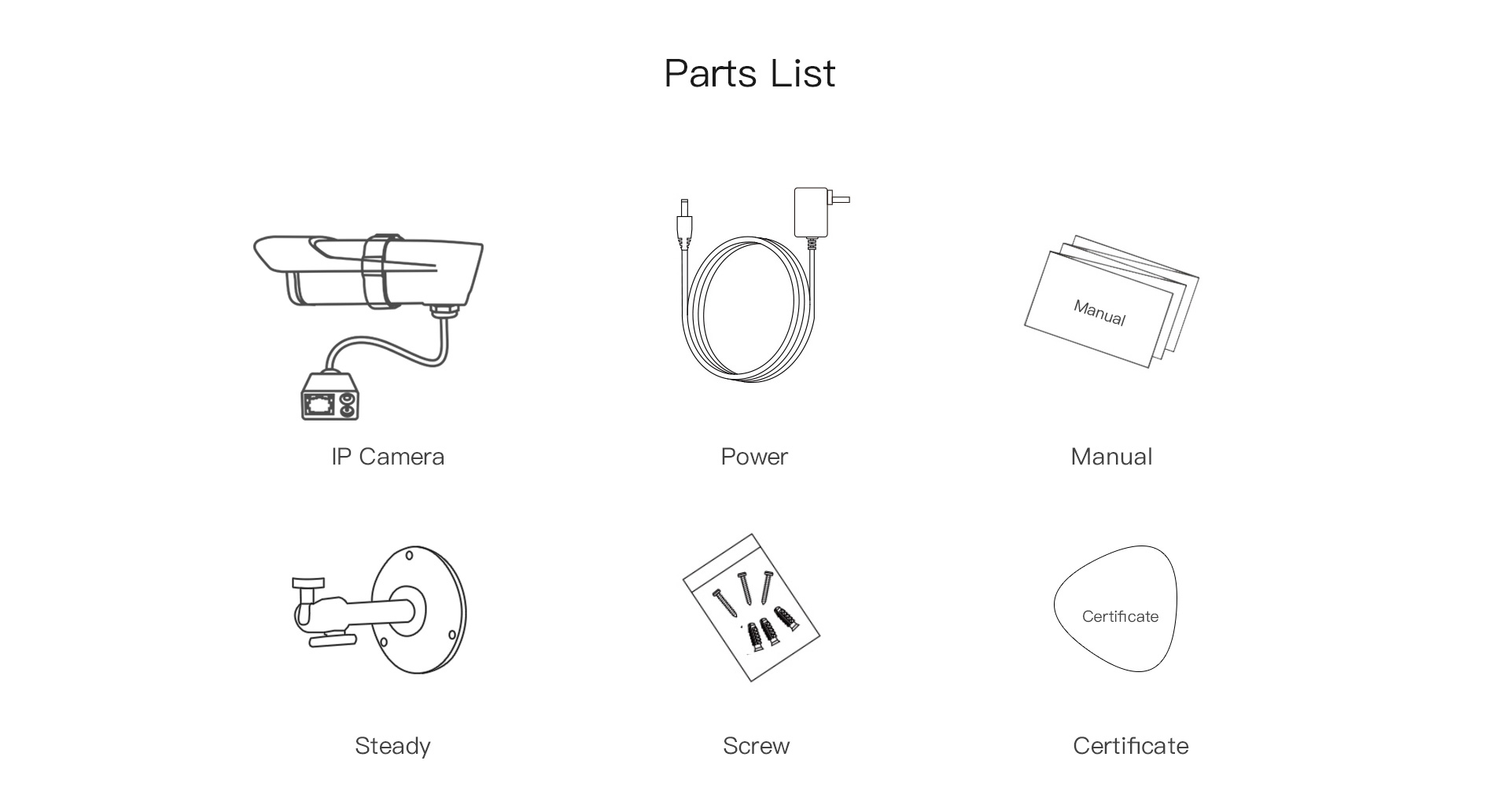 Parts List

Manual

IP Camera

Power

Manual

Certificate

Steady

Screw

Certificate