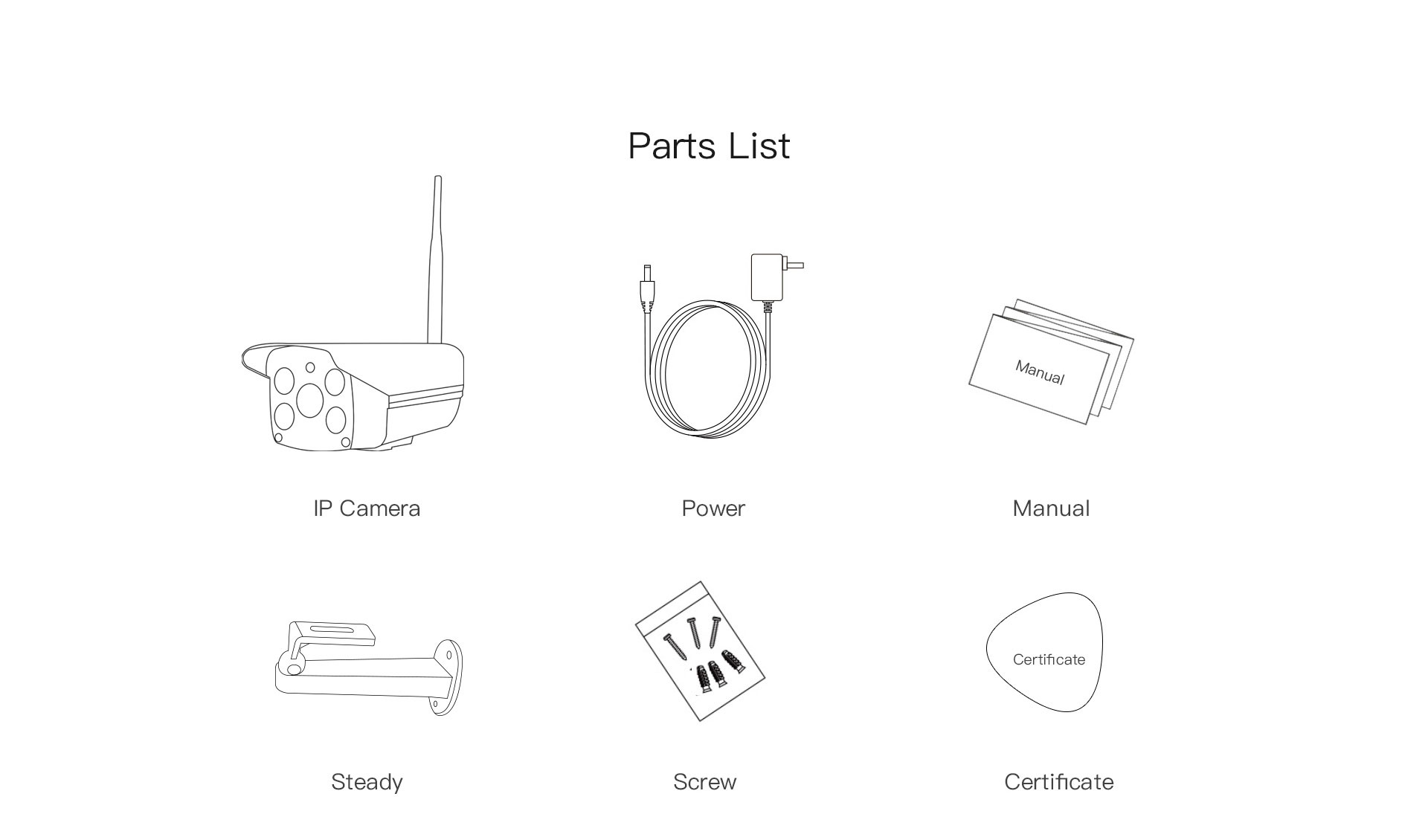 Parts List

Manual

IP Camera

Power

Manual

Certificate

Steady

Screw

Certificate