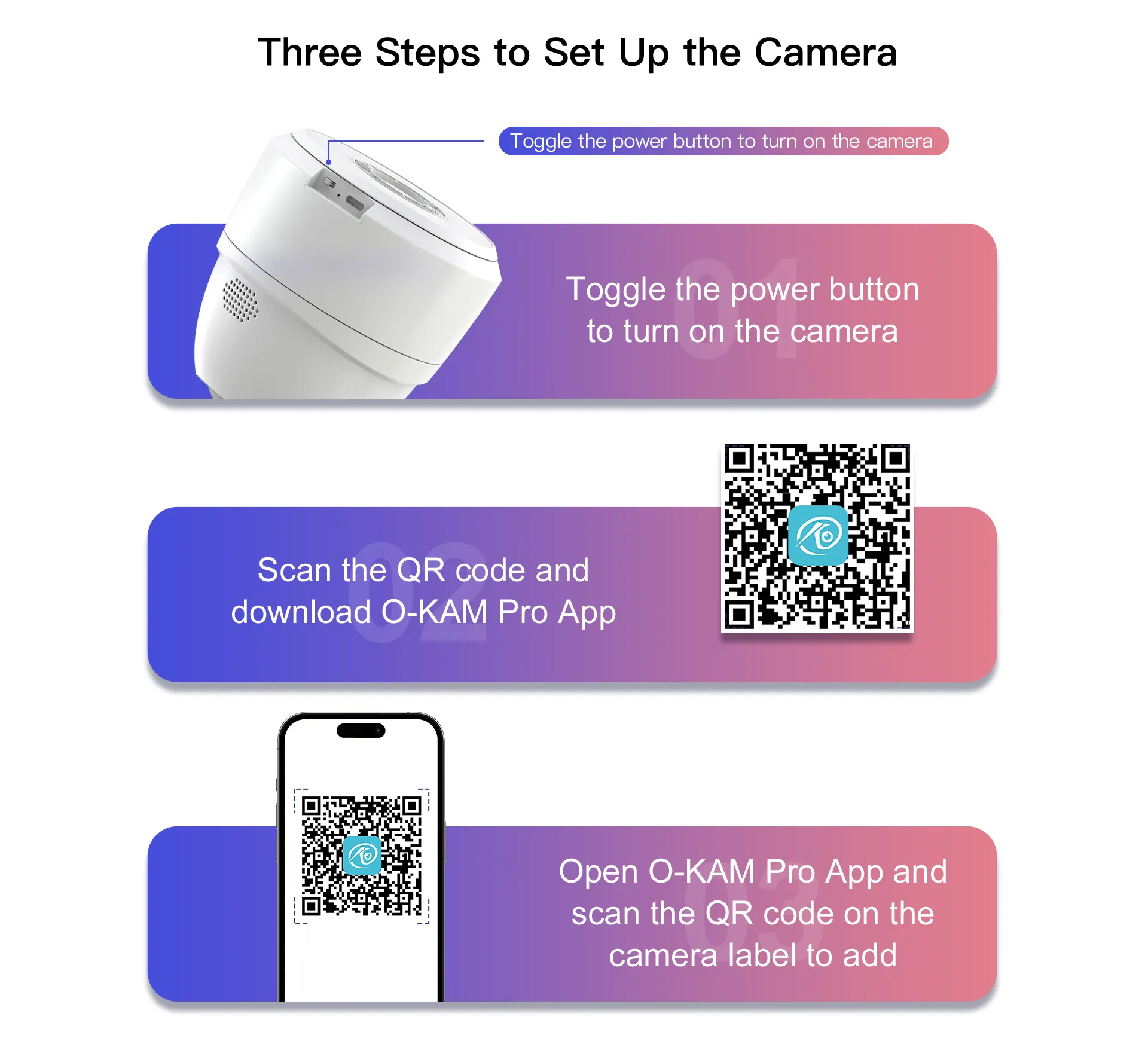 Three Steps to Set Up the Camera

Toggle the power button to turn on the camera

01

Toggle the power button to turn on the camera

02

Scan the QR code and download O-KAM Pro App

03

Open O-KAM Pro App and scan the QR code on the camera label to add