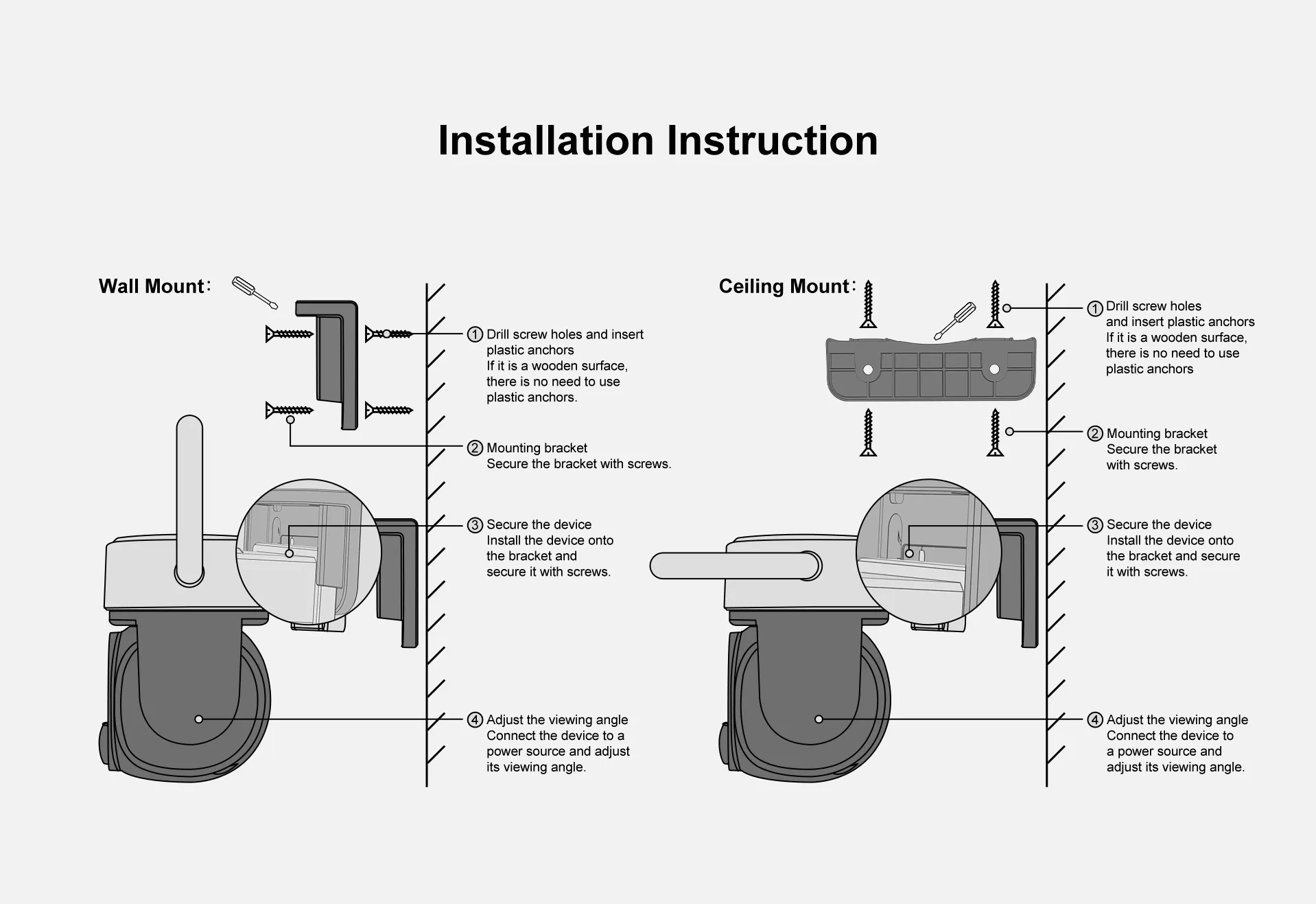 Installation Instruction

Wall Mount:

① Drill screw holes and insert plastic anchors
If it is a wooden surface, there is no need to use plastic anchors.

② Mounting bracket
Secure the bracket with screws.

③ Secure the device
Install the device onto the bracket and secure it with screws.

④ Adjust the viewing angle
Connect the device to a power source and adjust its viewing angle.

Ceiling Mount:

① Drill screw holes and insert plastic anchors
If it is a wooden surface, there is no need to use plastic anchors

② Mounting bracket
Secure the bracket with screws.

③ Secure the device
Install the device onto the bracket and secure it with screws.

④ Adjust the viewing angle
Connect the device to a power source and adjust its viewing angle.